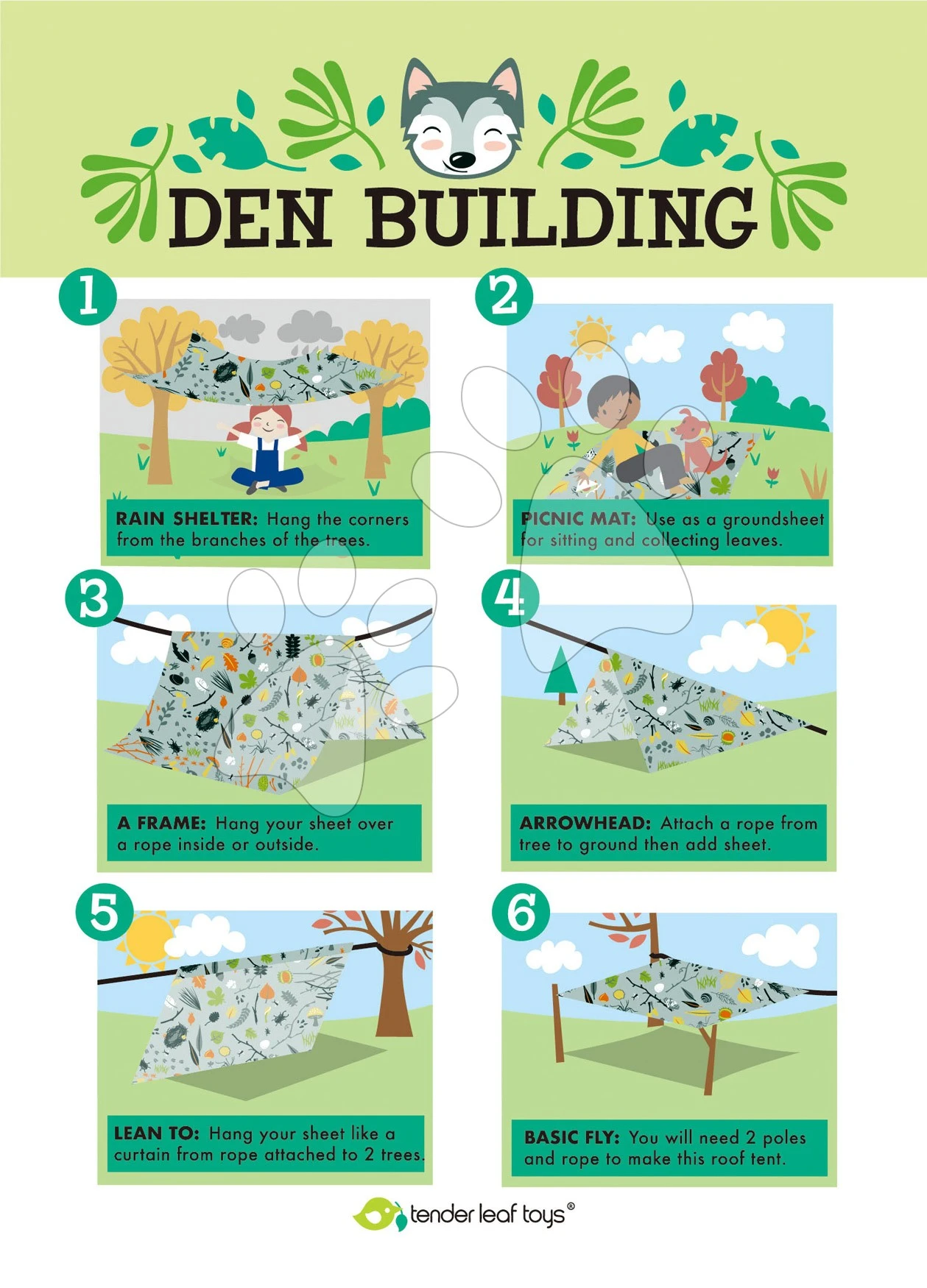 DEN BUILDING

1

RAIN SHELTER: Hang the corners from the branches of the trees.

2

PICNIC MAT: Use as a groundsheet for sitting and collecting leaves.

3

A FRAME: Hang your sheet over a rope inside or outside.

4

ARROWHEAD: Attach a rope from tree to ground then add sheet.

5

LEAN TO: Hang your sheet like a curtain from rope attached to 2 trees.

6

BASIC FLY: You will need 2 poles and rope to make this roof tent.

tender leaf toys®